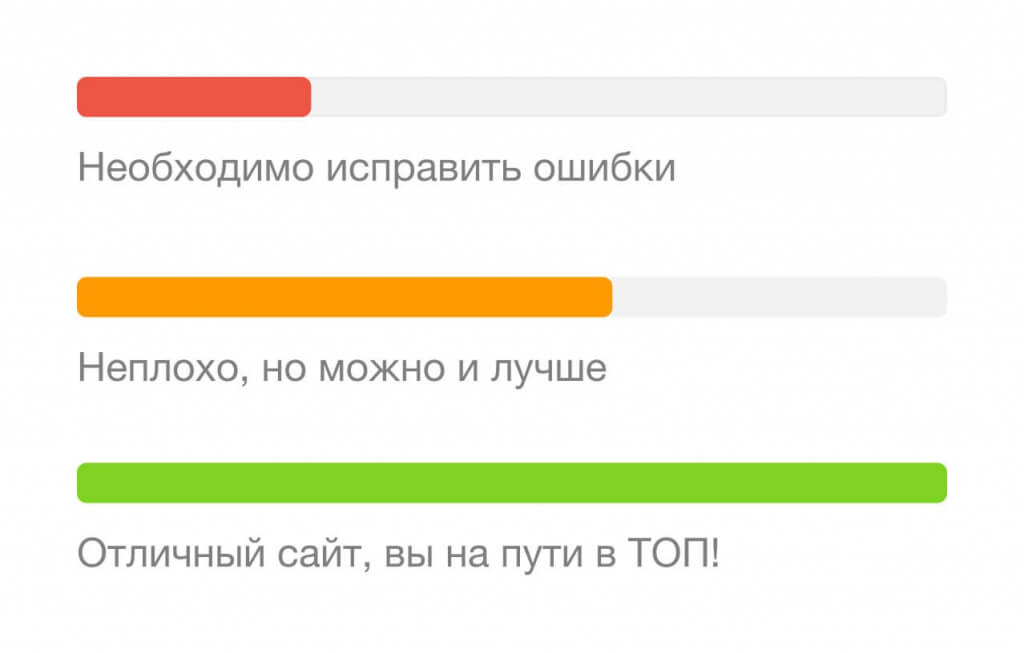 Необходимо исправить ошибки

Неплохо, но можно и лучше

Отличный сайт, вы на пути в ТОП!